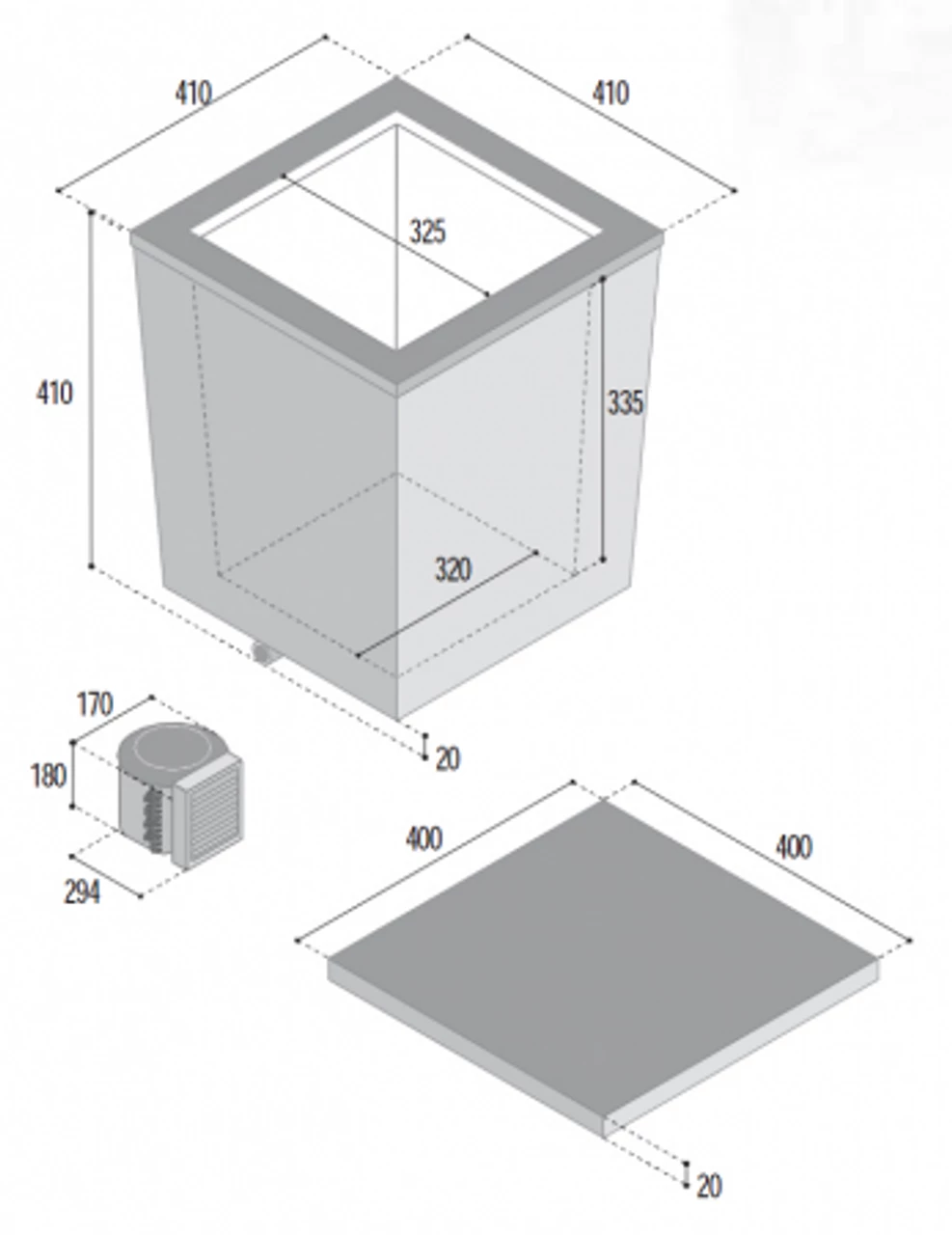 410
410
325
410
335
320
20
170
180
294
400
400
20