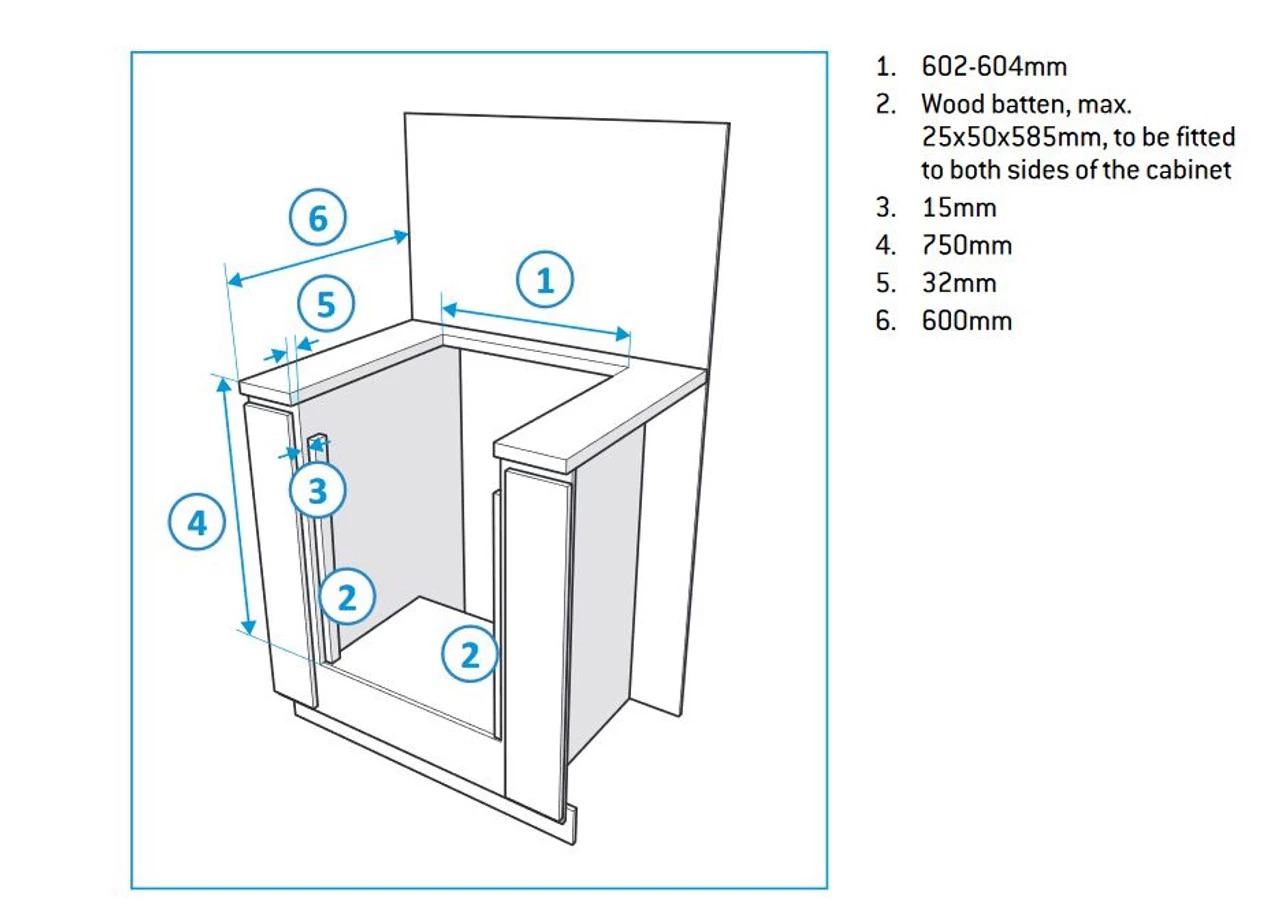 6
5
1
4
3
2
2

1. 602-604mm
2. Wood batten, max. 25x50x585mm, to be fitted to both sides of the cabinet
3. 15mm
4. 750mm
5. 32mm
6. 600mm